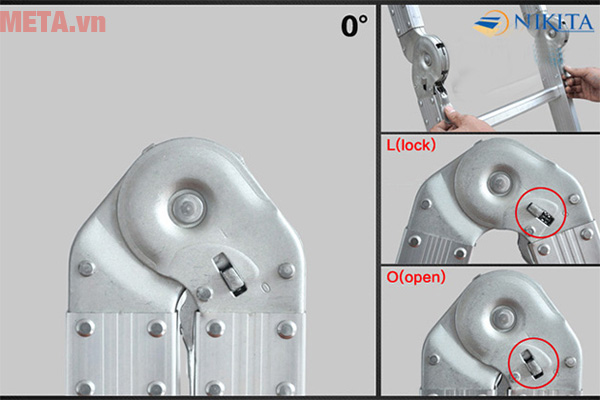 META.vn

0°

NIKITA

L(lock)

O(open)